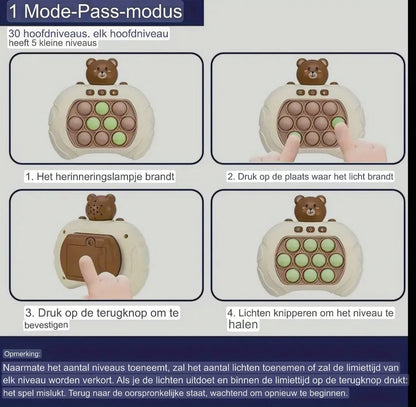 1 Mode-Pass-modus

30 hoofdniveaus. elk hoofdniveau heeft 5 kleine niveaus

1. Het herinneringslampje brandt

2. Druk op de plaats waar het licht brandt

3. Druk op de terugknop om te bevestigen

4. Lichten knipperen om het niveau te halen

Opmerking:

Naarmate het aantal niveaus toeneemt, zal het aantal lichten toenemen of zal de limiettijd van elk niveau worden verkort. Als je de lichten uitdoet en binnen de limiettijd op de terugknop drukt: het spel mislukt. Terug naar de oorspronkelijke staat, wachtend om opnieuw te beginnen.