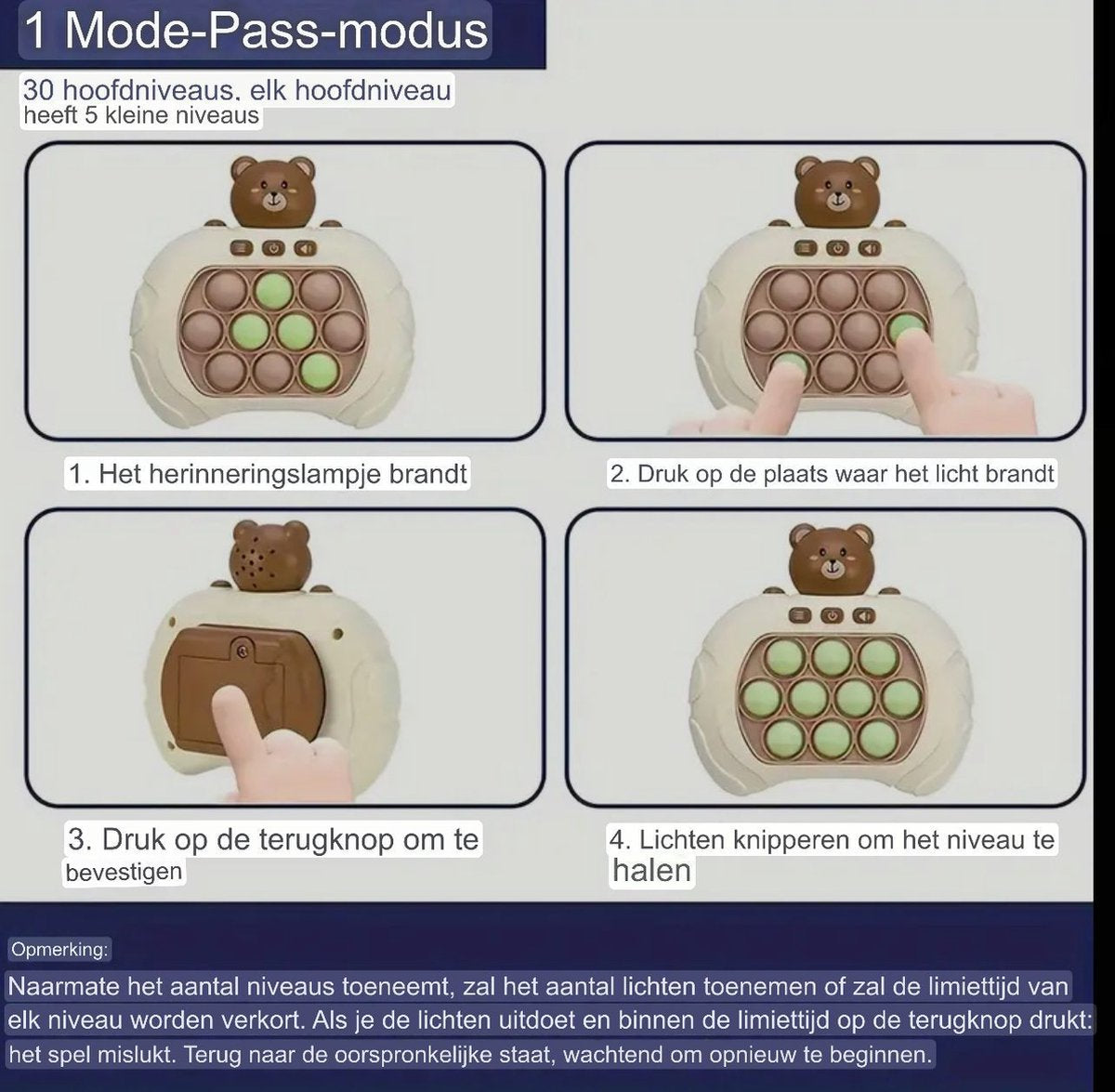 1 Mode-Pass-modus

30 hoofdniveaus. elk hoofdniveau heeft 5 kleine niveaus

1. Het herinneringslampje brandt

2. Druk op de plaats waar het licht brandt

3. Druk op de terugknop om te bevestigen

4. Lichten knipperen om het niveau te halen

Opmerking:

Naarmate het aantal niveaus toeneemt, zal het aantal lichten toenemen of zal de limiettijd van elk niveau worden verkort. Als je de lichten uitdoet en binnen de limiettijd op de terugknop drukt: het spel mislukt. Terug naar de oorspronkelijke staat, wachtend om opnieuw te beginnen.